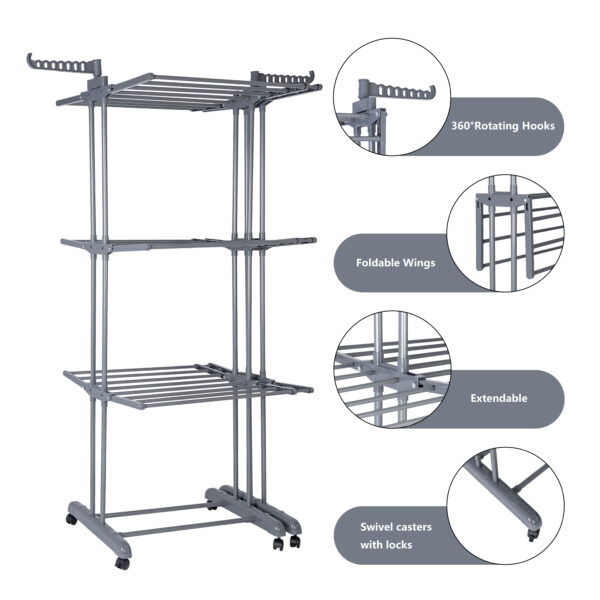 360°Rotating Hooks

Foldable Wings

Extendable

Swivel casters with locks