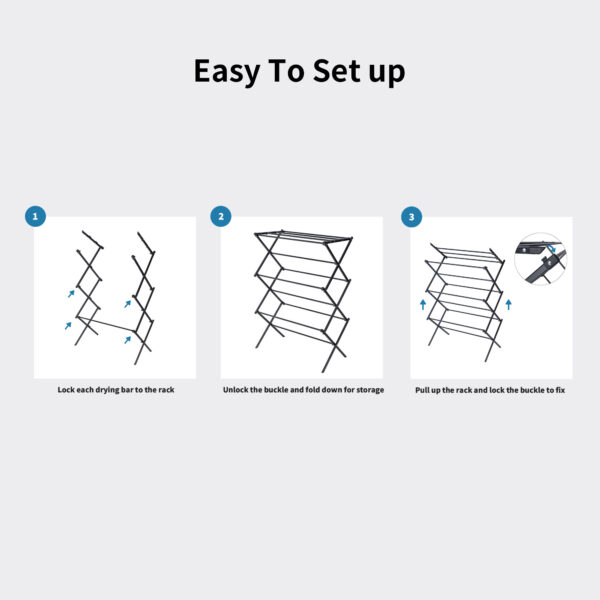 Easy To Set up

1

Lock each drying bar to the rack

2

Unlock the buckle and fold down for storage

3

Pull up the rack and lock the buckle to fix