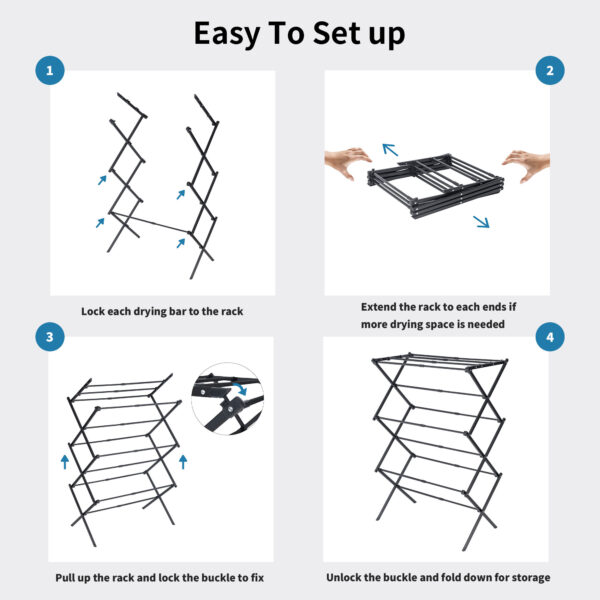 Easy To Set up

1

Lock each drying bar to the rack

2

Extend the rack to each ends if more drying space is needed

3

Pull up the rack and lock the buckle to fix

4

Unlock the buckle and fold down for storage